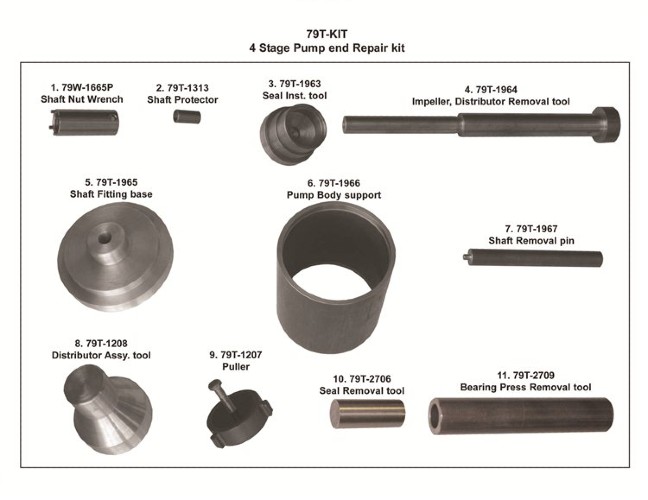 79T-KIT
4 Stage Pump end Repair kit

1. 79W-1665P
Shaft Nut Wrench

2. 79T-1313
Shaft Protector

3. 79T-1963
Seal Inst. tool

4. 79T-1964
Impeller, Distributor Removal tool

5. 79T-1965
Shaft Fitting base

6. 79T-1966
Pump Body support

7. 79T-1967
Shaft Removal pin

8. 79T-1208
Distributor Assy. tool

9. 79T-1207
Puller

10. 79T-2706
Seal Removal tool

11. 79T-2709
Bearing Press Removal tool